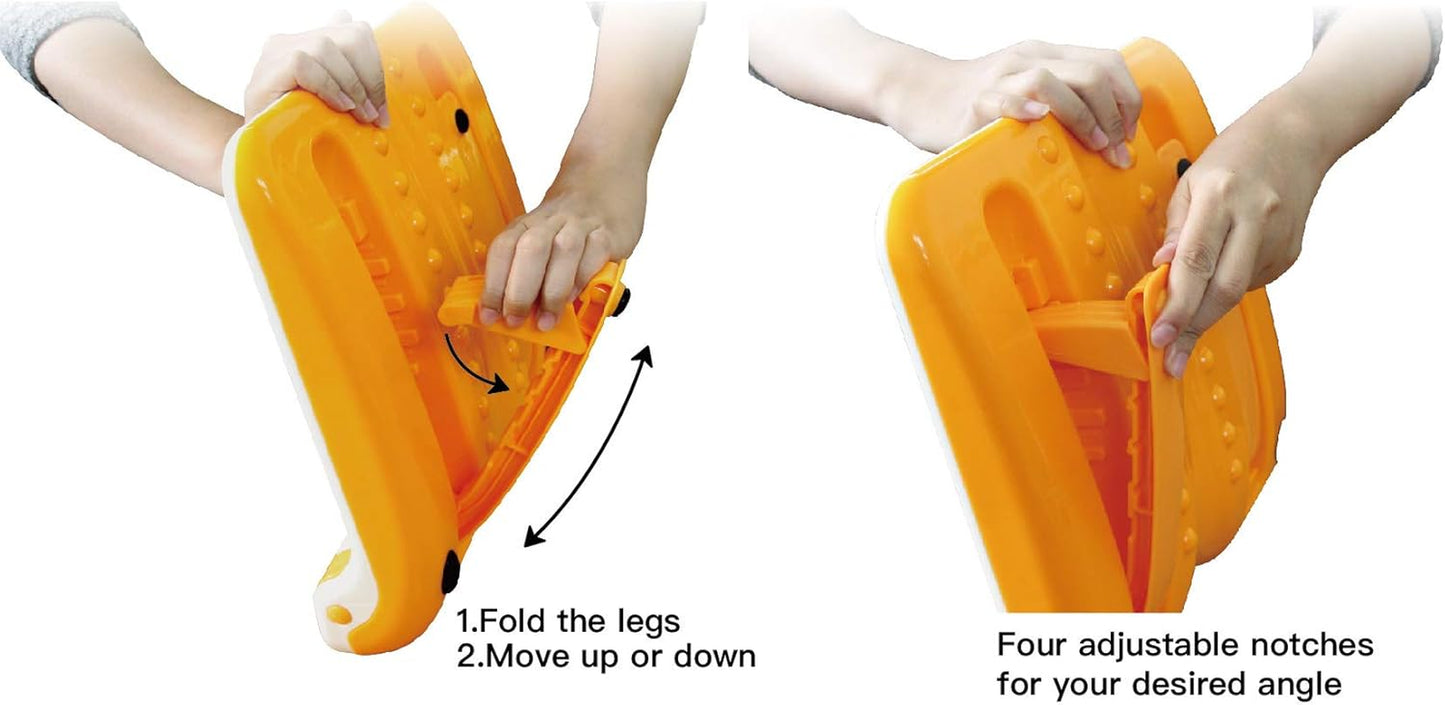 1.Fold the legs
2.Move up or down

Four adjustable notches for your desired angle