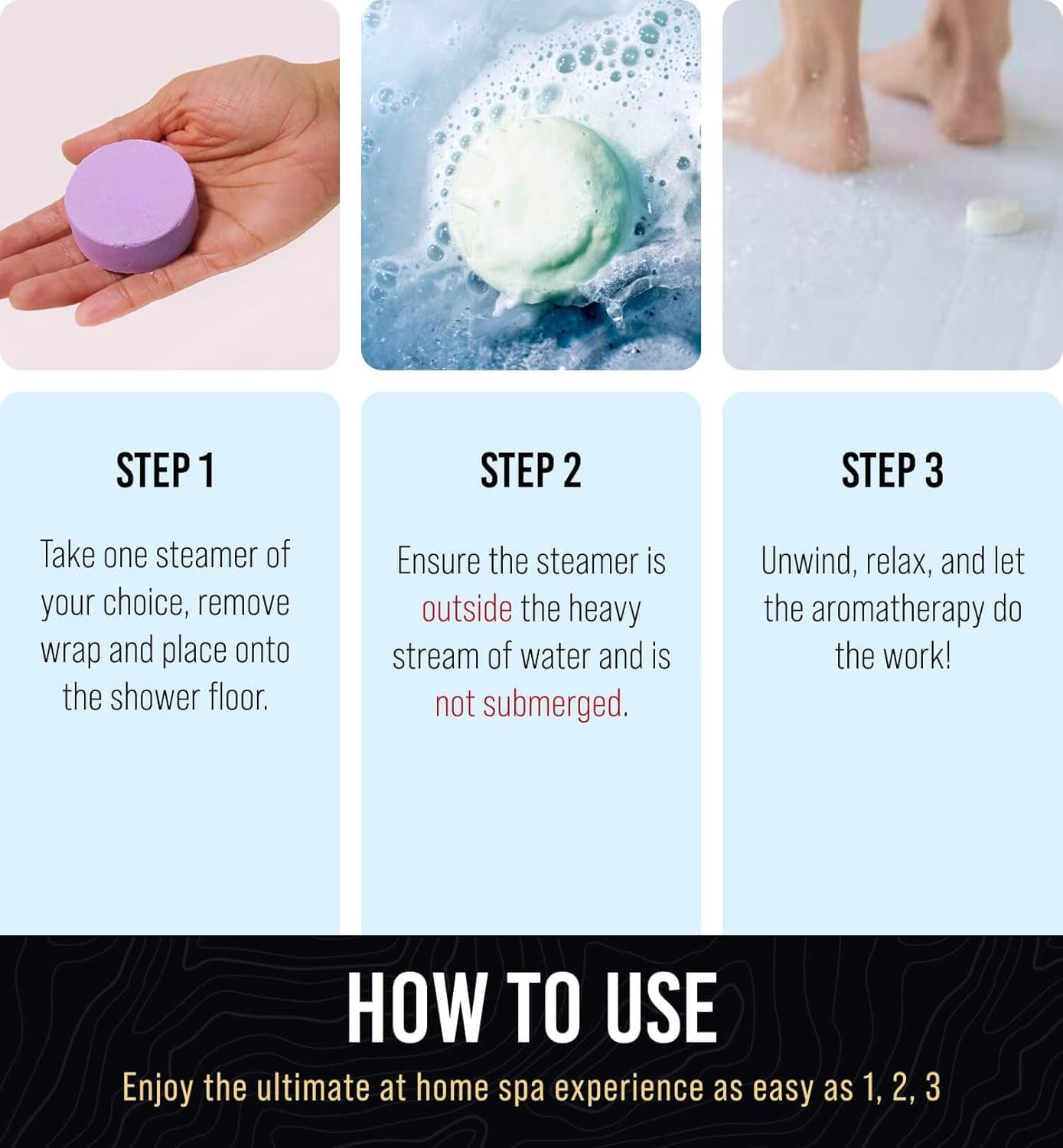 STEP 1

Take one steamer of your choice, remove wrap and place onto the shower floor.

STEP 2

Ensure the steamer is outside the heavy stream of water and is not submerged.

STEP 3

Unwind, relax, and let the aromatherapy do the work!

HOW TO USE

Enjoy the ultimate at home spa experience as easy as 1, 2, 3