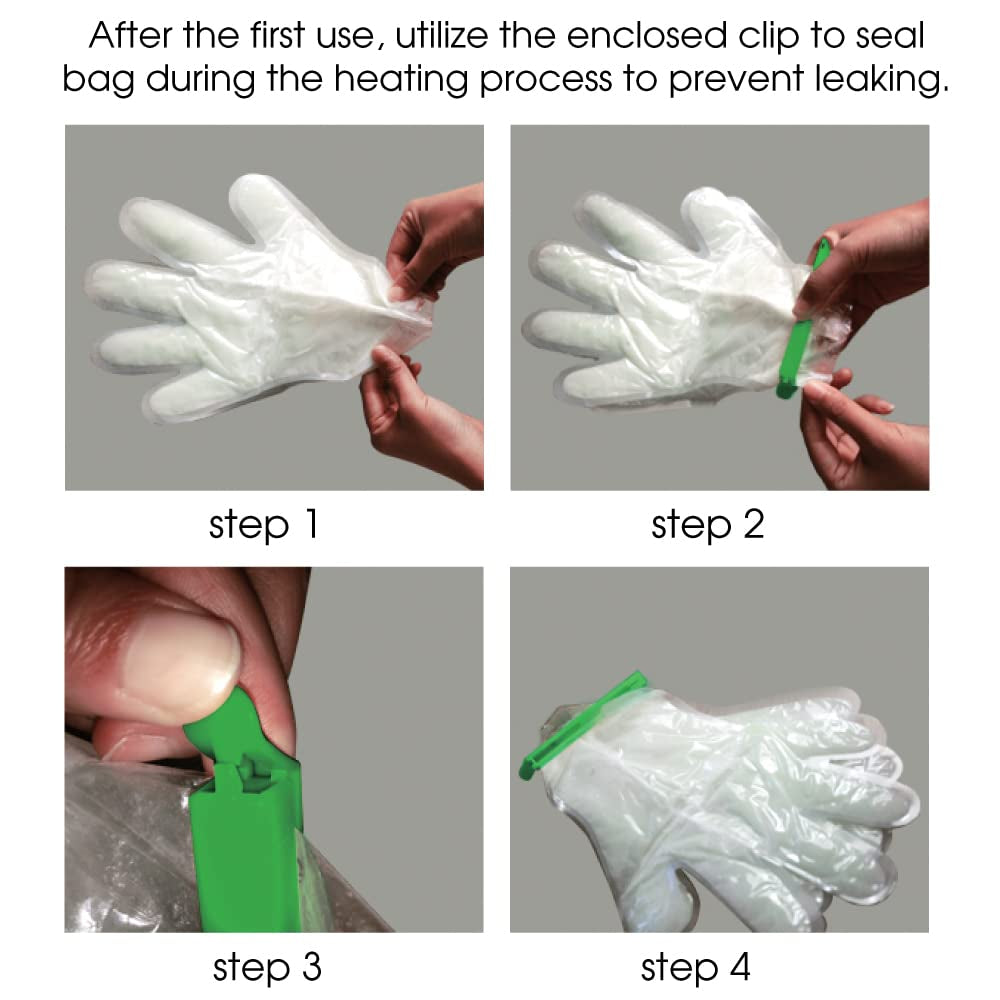 After the first use, utilize the enclosed clip to seal bag during the heating process to prevent leaking.

step 1

step 2

step 3

step 4