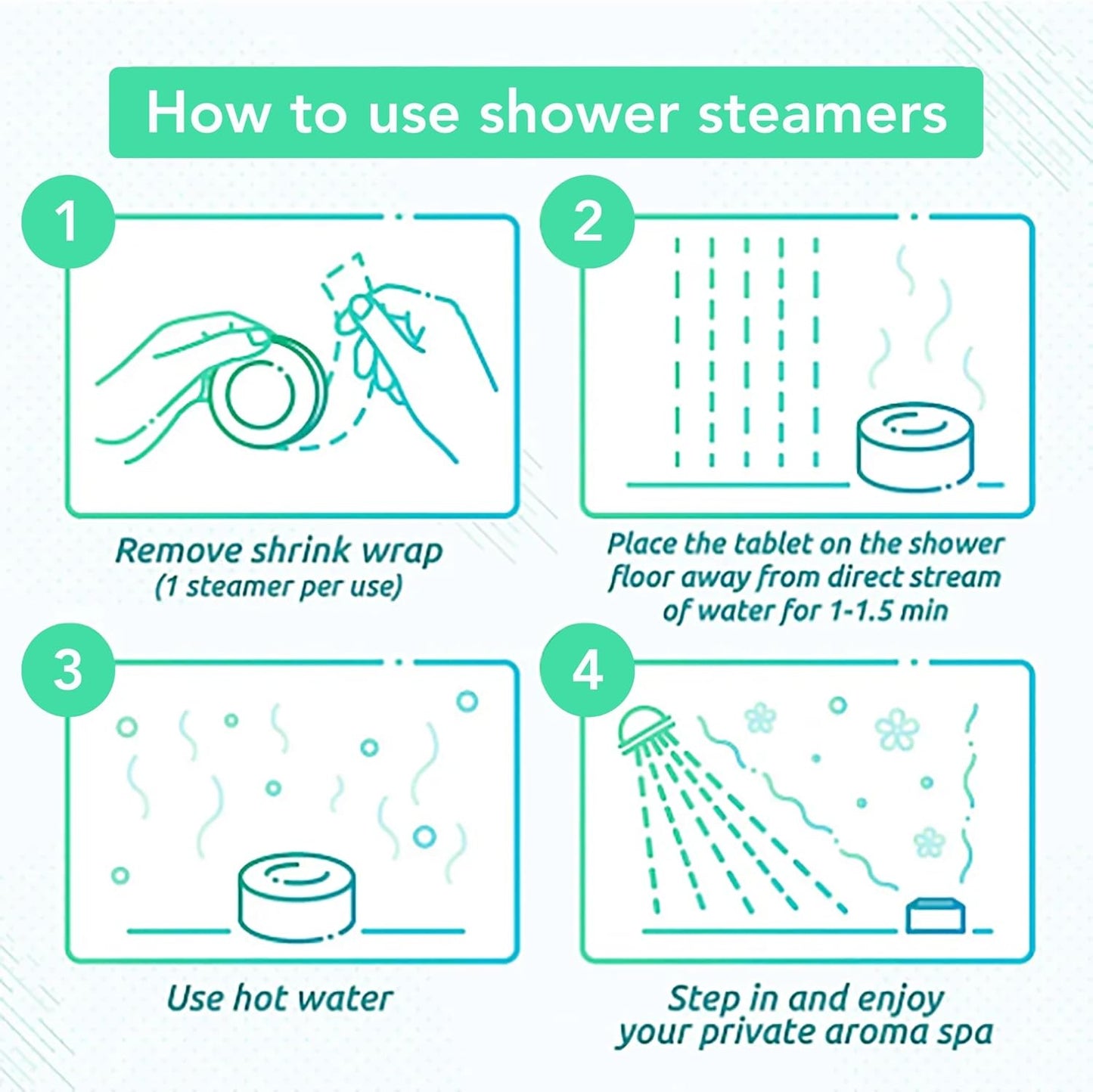 How to use shower steamers

1

Remove shrink wrap
(1 steamer per use)

2

Place the tablet on the shower floor away from direct stream of water for 1-1.5 min

3

Use hot water

4

Step in and enjoy your private aroma spa