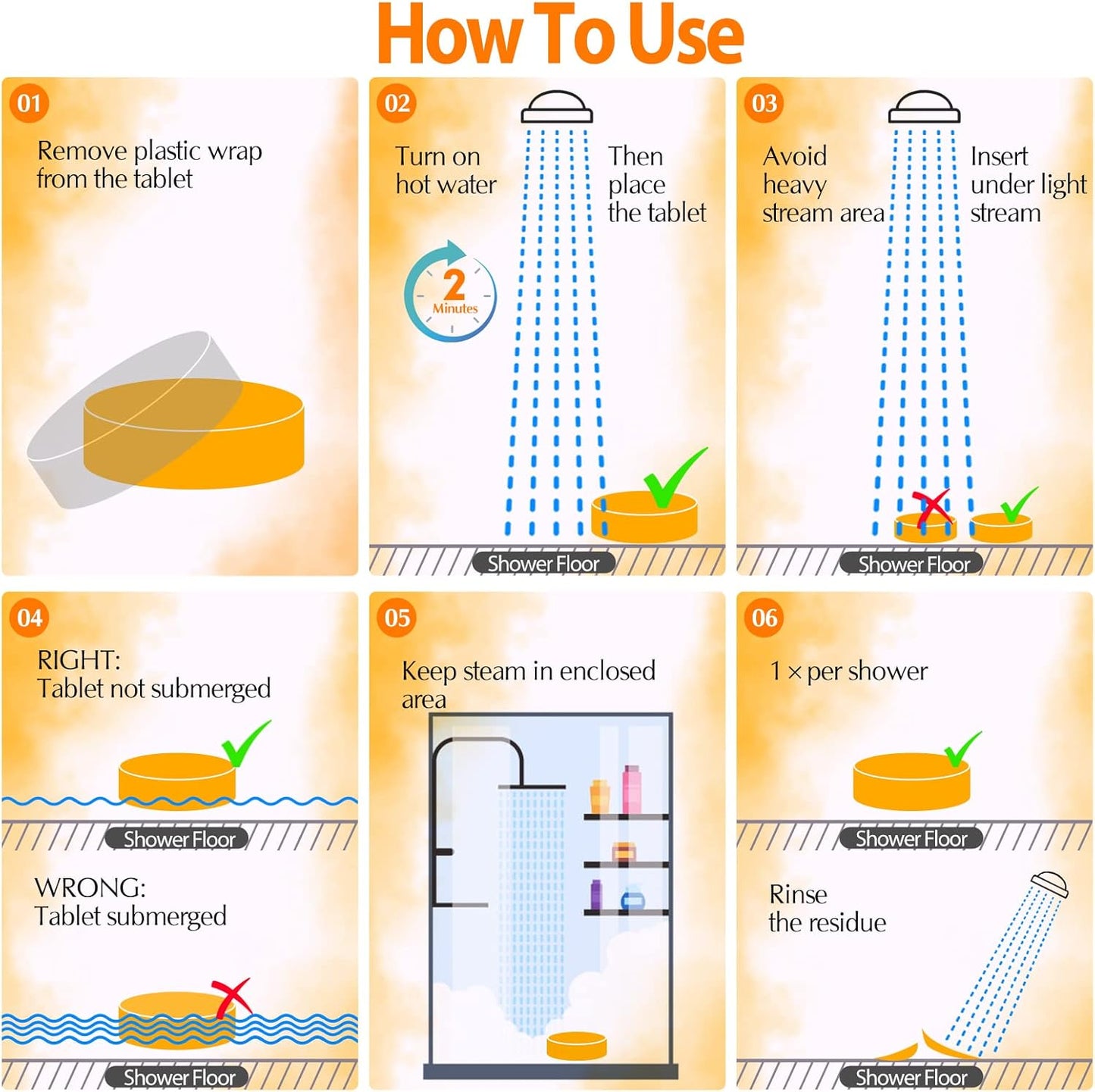 How To Use

01

Remove plastic wrap from the tablet

02

Turn on hot water

2 Minutes

Then place the tablet

Shower Floor

03

Avoid heavy stream area

Insert under light stream

Shower Floor

04

RIGHT: Tablet not submerged

Shower Floor

WRONG: Tablet submerged

Shower Floor

05

Keep steam in enclosed area

06

1 × per shower

Shower Floor

Rinse the residue

Shower Floor