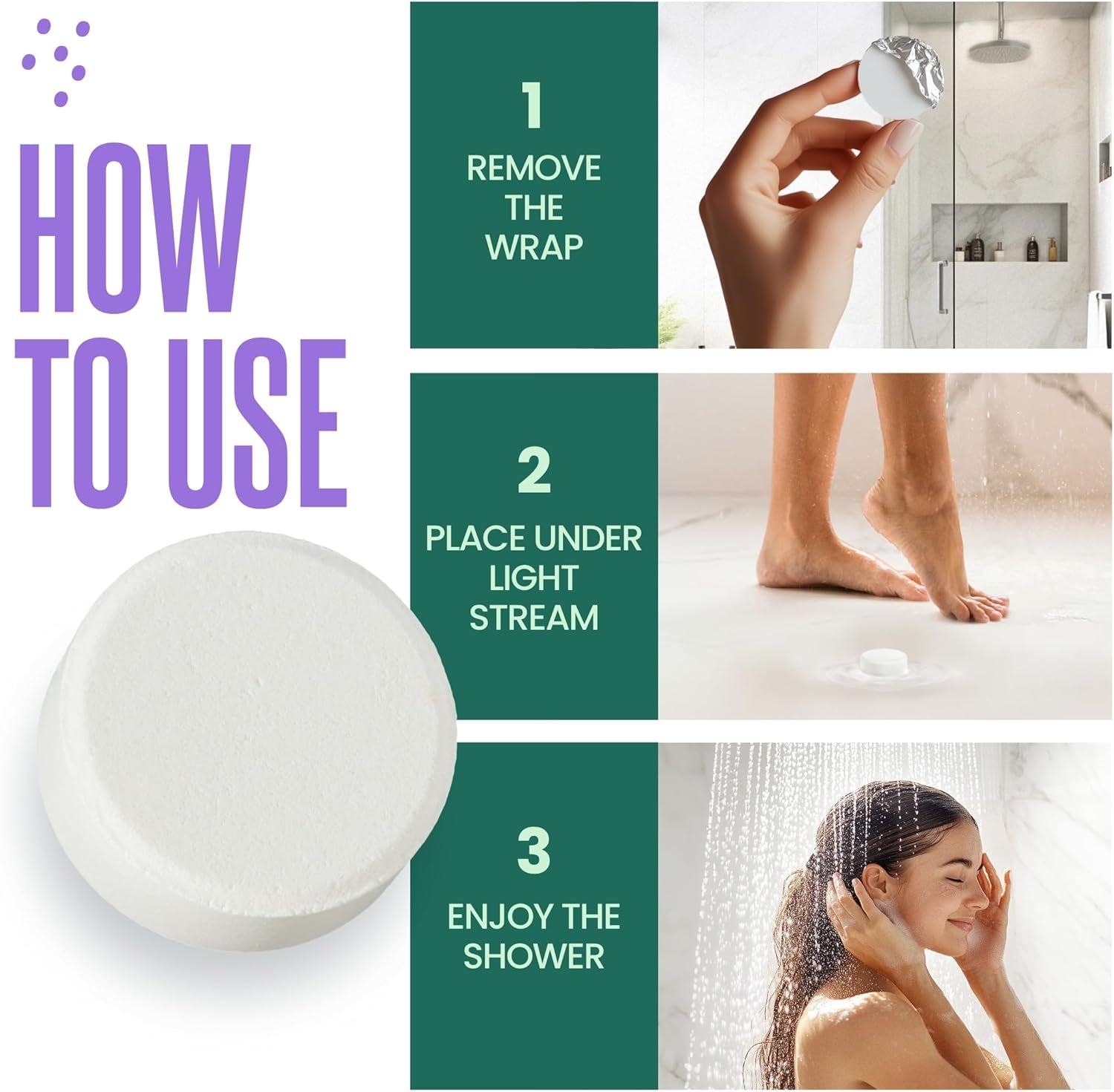 HOW TO USE

1
REMOVE THE WRAP

2
PLACE UNDER LIGHT STREAM

3
ENJOY THE SHOWER